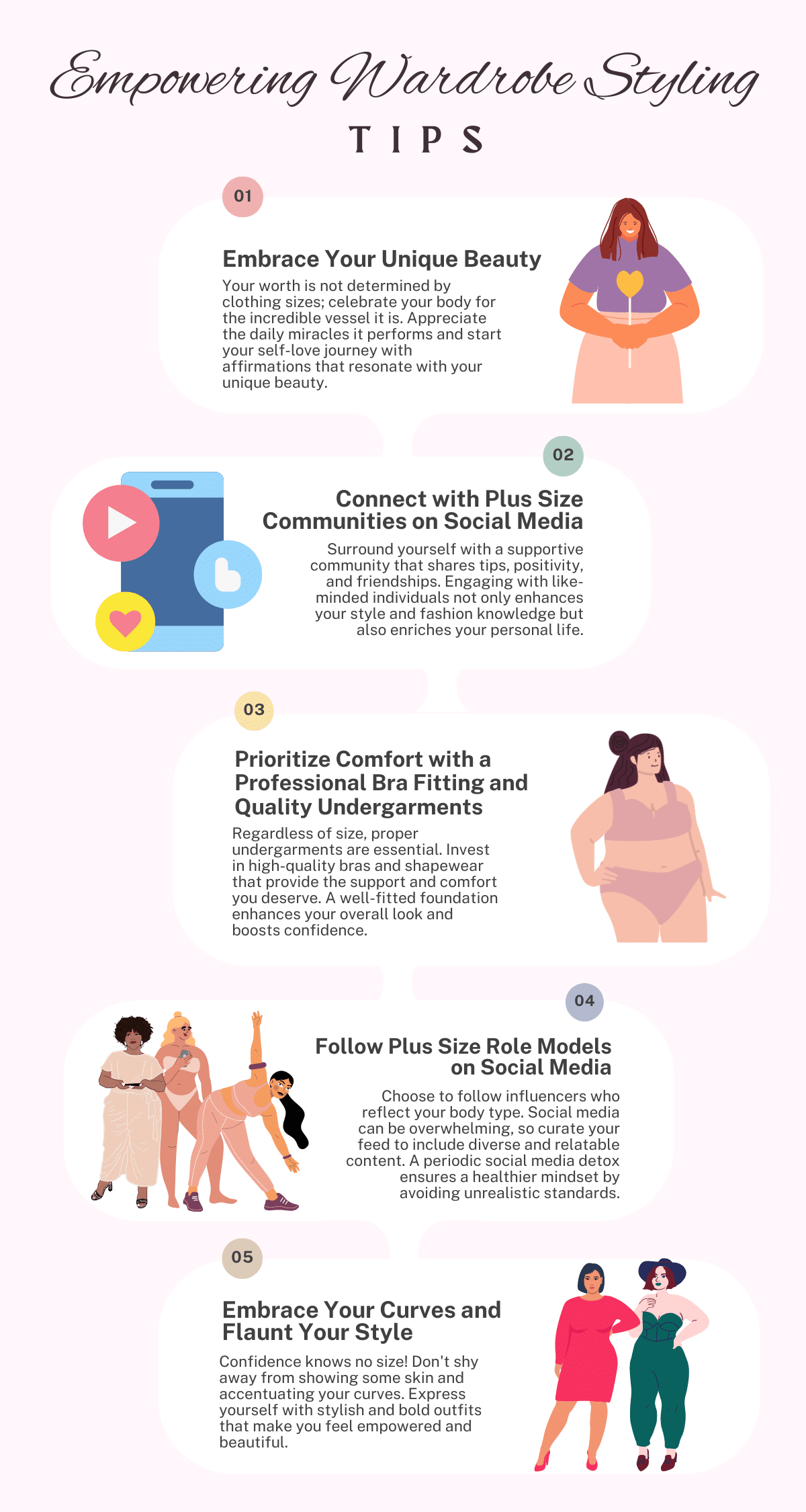 Empowering Wardrobe Styling
TIPS

01

Embrace Your Unique Beauty

Your worth is not determined by clothing sizes; celebrate your body for the incredible vessel it is. Appreciate the daily miracles it performs and start your self-love journey with affirmations that resonate with your unique beauty.

02

Connect with Plus Size Communities on Social Media

Surround yourself with a supportive community that shares tips, positivity, and friendships. Engaging with like-minded individuals not only enhances your style and fashion knowledge but also enriches your personal life.

03

Prioritize Comfort with a Professional Bra Fitting and Quality Undergarments

Regardless of size, proper undergarments are essential. Invest in high-quality bras and shapewear that provide the support and comfort you deserve. A well-fitted foundation enhances your overall look and boosts confidence.

04

Follow Plus Size Role Models on Social Media

Choose to follow influencers who reflect your body type. Social media can be overwhelming, so curate your feed to include diverse and relatable content. A periodic social media detox ensures a healthier mindset by avoiding unrealistic standards.

05

Embrace Your Curves and Flaunt Your Style

Confidence knows no size! Don't shy away from showing some skin and accentuating your curves. Express yourself with stylish and bold outfits that make you feel empowered and beautiful.